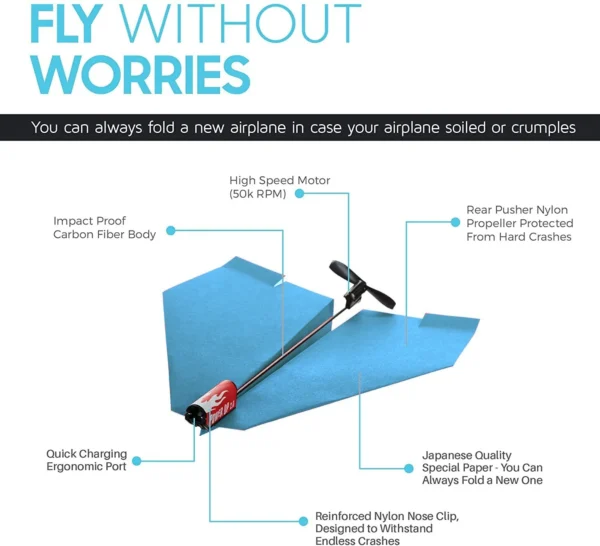 FLY WITHOUT WORRIES

You can always fold a new airplane in case your airplane soiled or crumples

High Speed Motor (50k RPM)

Impact Proof Carbon Fiber Body

Rear Pusher Nylon Propeller Protected From Hard Crashes

POWER UP 2.0

Quick Charging Ergonomic Port

Japanese Quality Special Paper - You Can Always Fold a New One

Reinforced Nylon Nose Clip, Designed to Withstand Endless Crashes