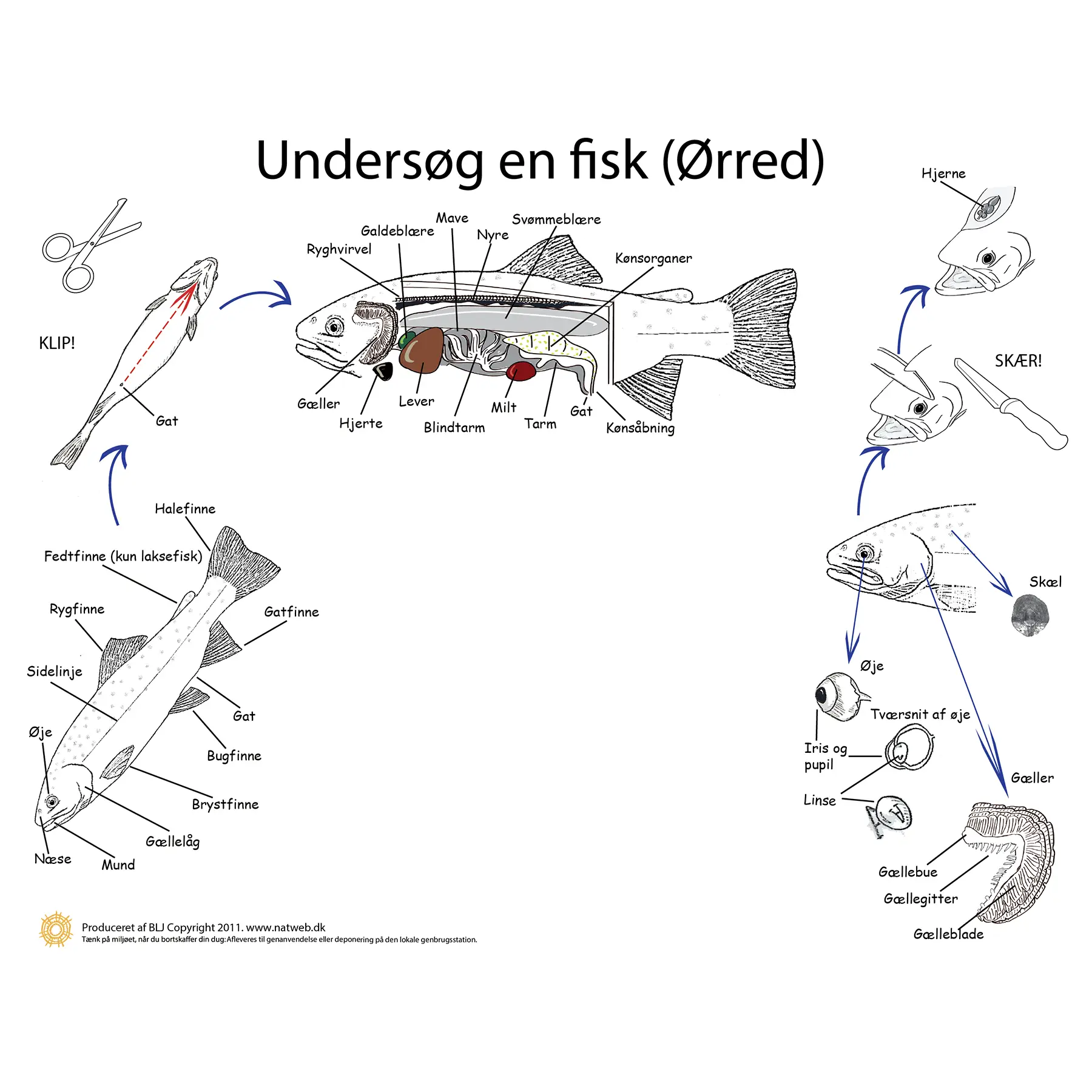 Undersøg en fisk (Ørred)

KLIP!

Gat

Ryghvirvel
Galdeblære
Mave
Nyre
Svømmeblære
Kønsorganer
Gæller
Hjerte
Lever
Blindtarm
Milt
Tarm
Gat
Kønsåbning

Hjerne

SKÆR!

Halefinne
Fedtfinne (kun laksefisk)
Rygfinne
Gatfinne
Sidelinje
Gat
Øje
Bugfinne
Brystfinne
Gællelåg
Næse
Mund

Skæl
Øje
Tværsnit af øje
Iris og pupil
Linse
Gæller
Gællebue
Gællegitter
Gælleblade

Produceret af BLJ Copyright 2011. www.natweb.dk
Tænk på miljøet, når du bortskaffer din dug: Afleveres til genanvendelse eller deponering på den lokale genbrugsstation.