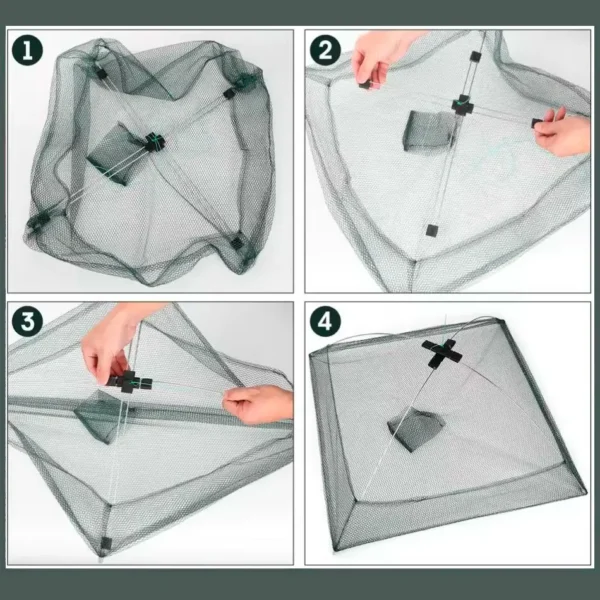 1

2

3

4